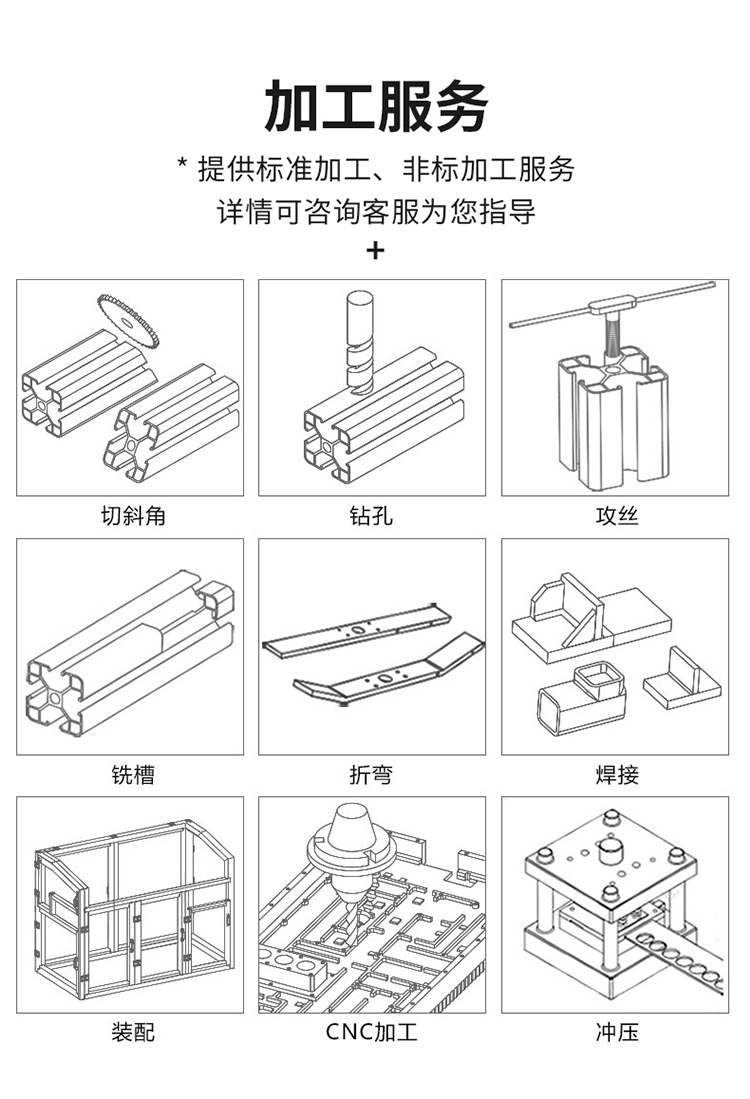 加工服务

* 提供标准加工、非标加工服务
详情可咨询客服为您指导

+

切斜角

钻孔

攻丝

铣槽

折弯

焊接

装配

CNC加工

冲压